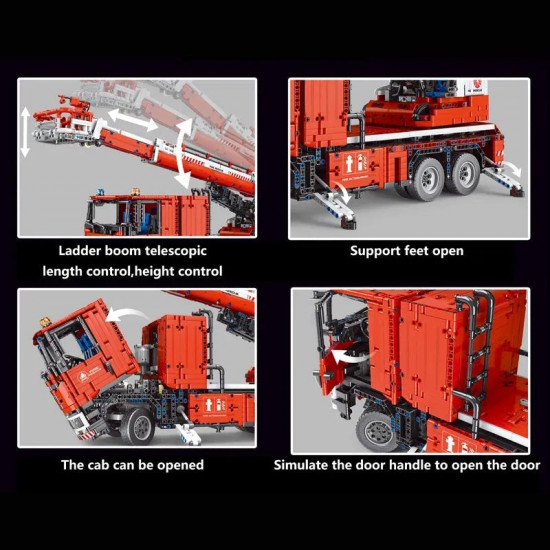 Ladder boom telescopic length control,height control

Support feet open

The cab can be opened

Simulate the door handle to open the door